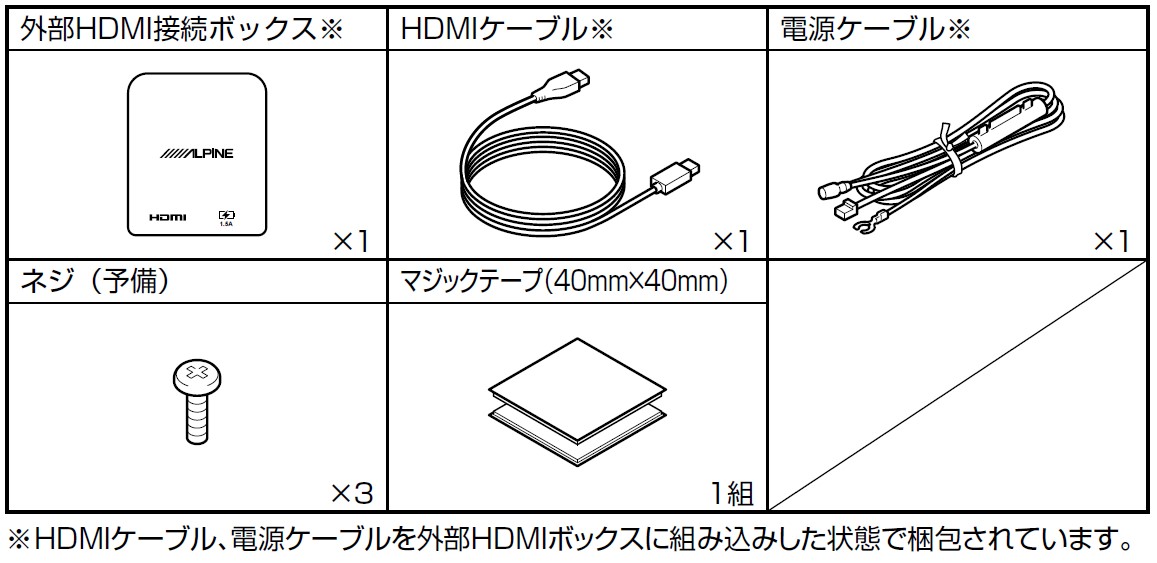 | 外部HDMI接続ボックス※ | HDMIケーブル※ | 電源ケーブル※ |
|---|---|---|
| ALPINE HDMI 1.5A ×1 | ×1 | ×1 |
| ネジ（予備） | マジックテープ(40mm×40mm) | |
| ×3 | 1組 | |

※HDMIケーブル、電源ケーブルを外部HDMIボックスに組み込みした状態で梱包されています。