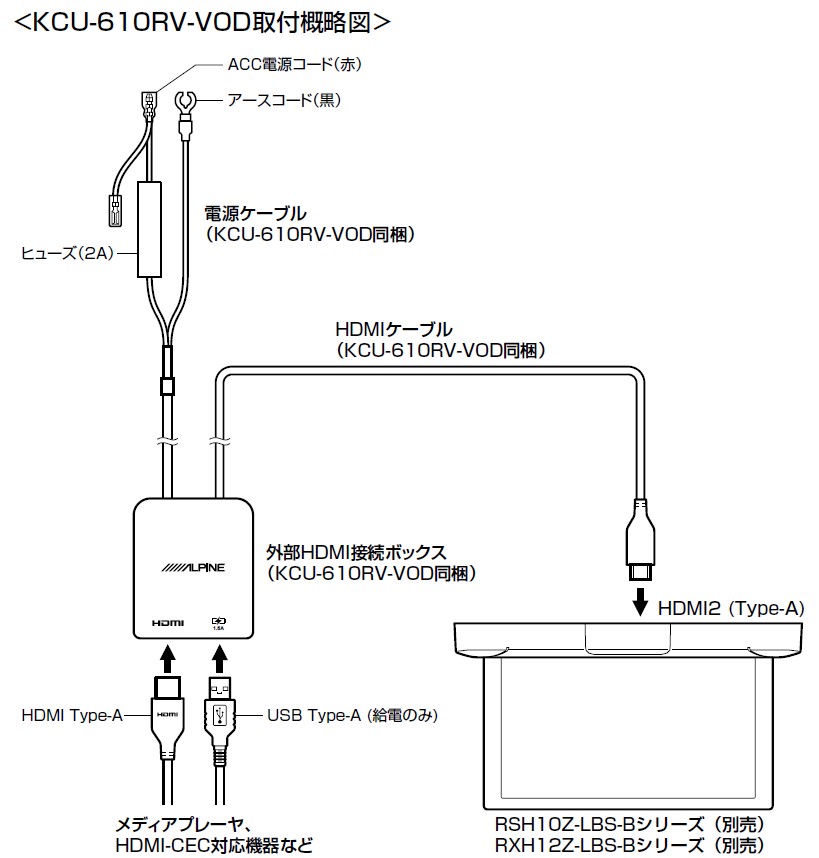 <KCU-610RV-VOD取付概略図>

ACC電源コード(赤)

アースコード(黒)

電源ケーブル
(KCU-610RV-VOD同梱)

ヒューズ(2A)

HDMIケーブル
(KCU-610RV-VOD同梱)

ALPINE

HDMI

1.5A

外部HDMI接続ボックス
(KCU-610RV-VOD同梱)

HDMI2 (Type-A)

HDMI Type-A

HDMI

USB Type-A (給電のみ)

メディアプレーヤ、
HDMI-CEC対応機器など

RSH10Z-LBS-Bシリーズ (別売)
RXH12Z-LBS-Bシリーズ (別売)