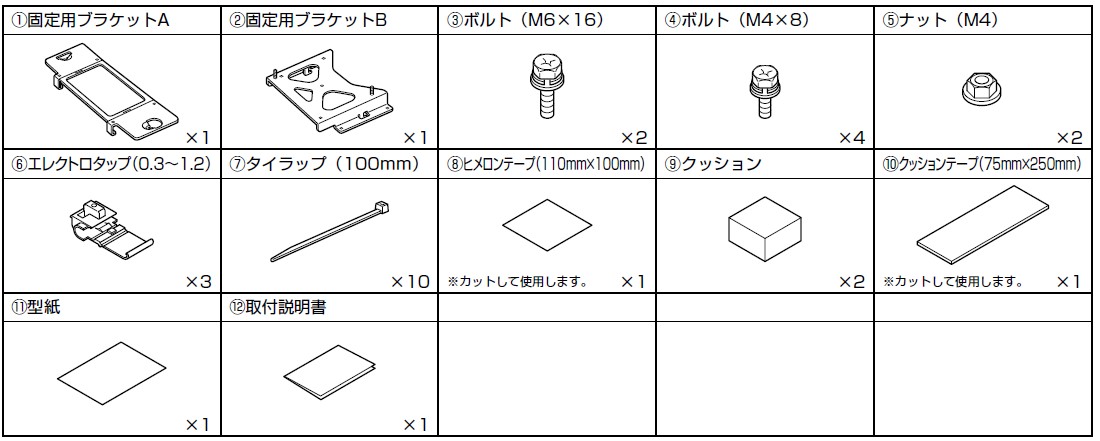 | ①固定用ブラケットA | ②固定用ブラケットB | ③ボルト（M6×16） | ④ボルト（M4×8） | ⑤ナット（M4） |
|---|---|---|---|---|
| ×1 | ×1 | ×2 | ×4 | ×2 |
| ⑥エレクトロタップ(0.3~1.2) | ⑦タイラップ（100mm） | ⑧ヒメロンテープ(110mm×100mm) | ⑨クッション | ⑩クッションテープ(75mm×250mm) |
| ×3 | ×10 | ※カットして使用します。 ×1 | ×2 | ※カットして使用します。 ×1 |
| ⑪型紙 | ⑫取付説明書 | | | |
| ×1 | ×1 | | | |