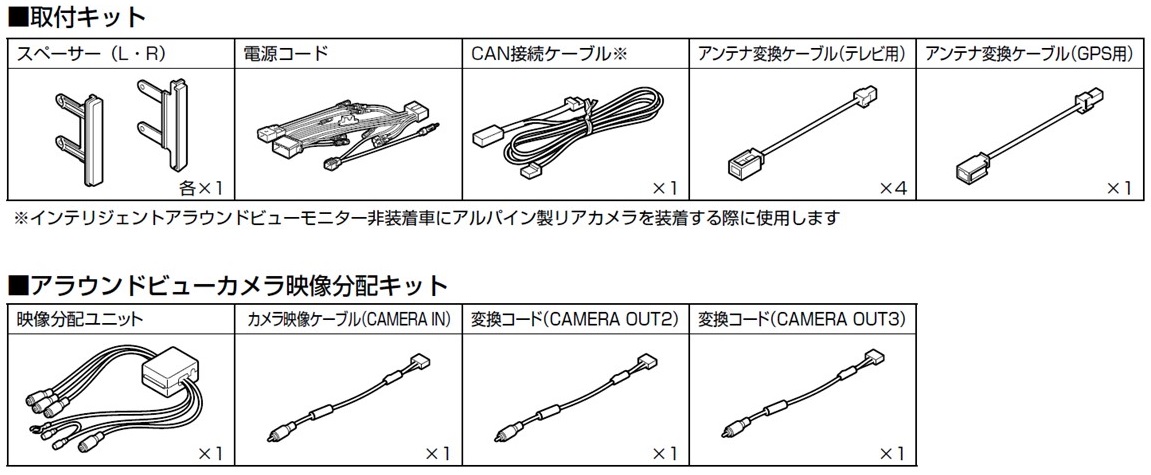 ■取付キット

| スペーサー（L・R） | 電源コード | CAN接続ケーブル※ | アンテナ変換ケーブル(テレビ用) | アンテナ変換ケーブル(GPS用) |
|---|---|---|---|---|
| 各×1 |  | ×1 | ×4 | ×1 |

※インテリジェントアラウンドビューモニター非装着車にアルパイン製リアカメラを装着する際に使用します

■アラウンドビューカメラ映像分配キット

| 映像分配ユニット | カメラ映像ケーブル(CAMERA IN) | 変換コード(CAMERA OUT2) | 変換コード(CAMERA OUT3) |
|---|---|---|---|
| ×1 | ×1 | ×1 | ×1 |