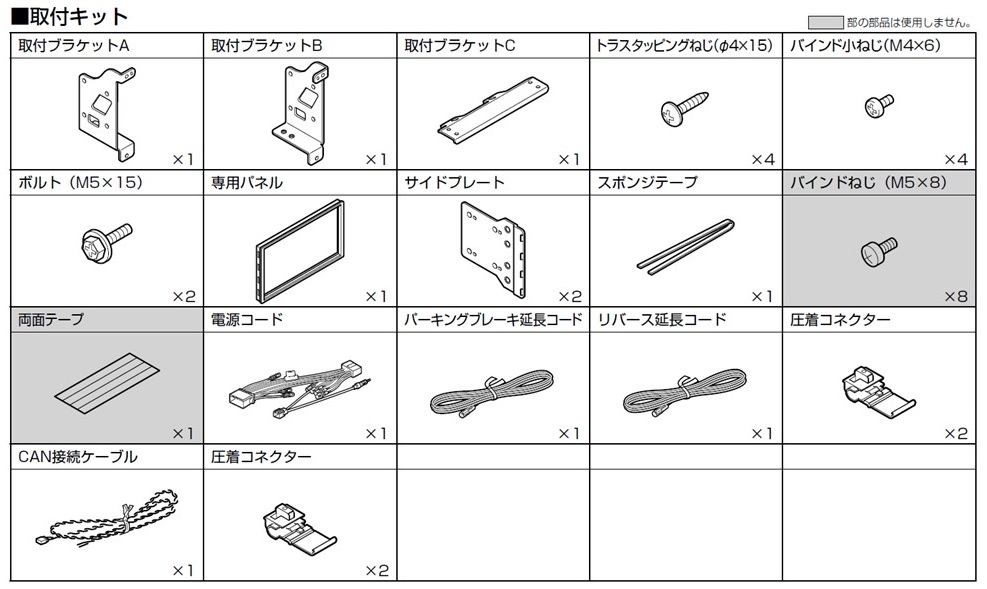 ■取付キット

部の部品は使用しません。

| 取付ブラケットA | 取付ブラケットB | 取付ブラケットC | トラスタッピングねじ(φ4×15) | バインド小ねじ(M4×6) |
|---|---|---|---|---|
| ×1 | ×1 | ×1 | ×4 | ×4 |
| ボルト（M5×15） | 専用パネル | サイドプレート | スポンジテープ | バインドねじ（M5×8） |
| ×2 | ×1 | ×2 | ×1 | ×8 |
| 両面テープ | 電源コード | パーキングブレーキ延長コード | リバース延長コード | 圧着コネクター |
| ×1 | ×1 | ×1 | ×1 | ×2 |
| CAN接続ケーブル | 圧着コネクター | | | |
| ×1 | ×2 | | | |