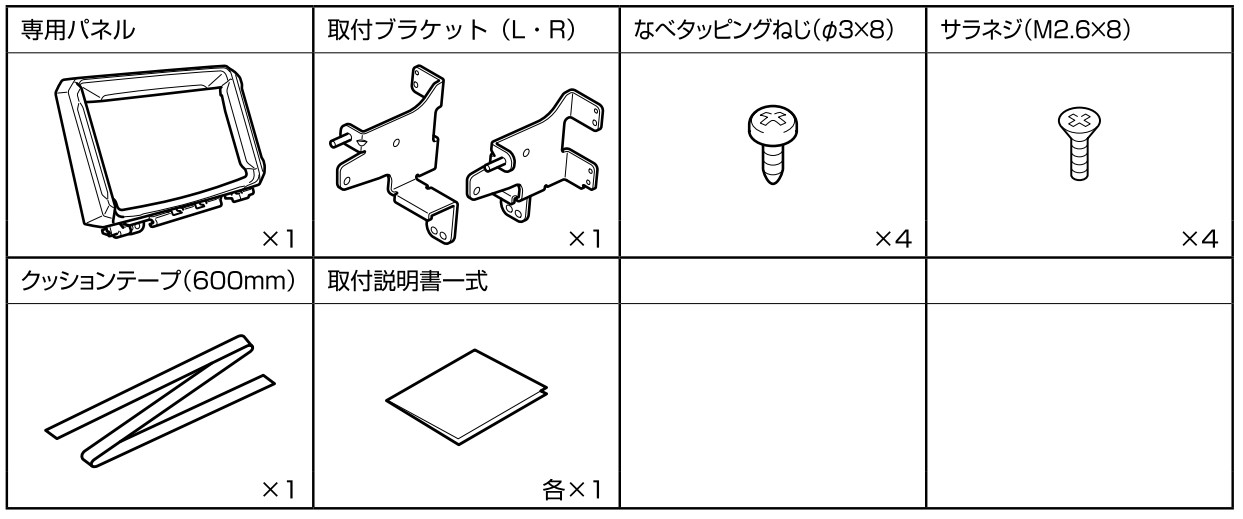 | 専用パネル | 取付ブラケット（L・R） | なべタッピングねじ($\phi$3×8) | サラネジ(M2.6×8) |
|---|---|---|---|
| ×1 | ×1 | ×4 | ×4 |
| クッションテープ(600mm) | 取付説明書一式 | | |
| ×1 | 各×1 | | |