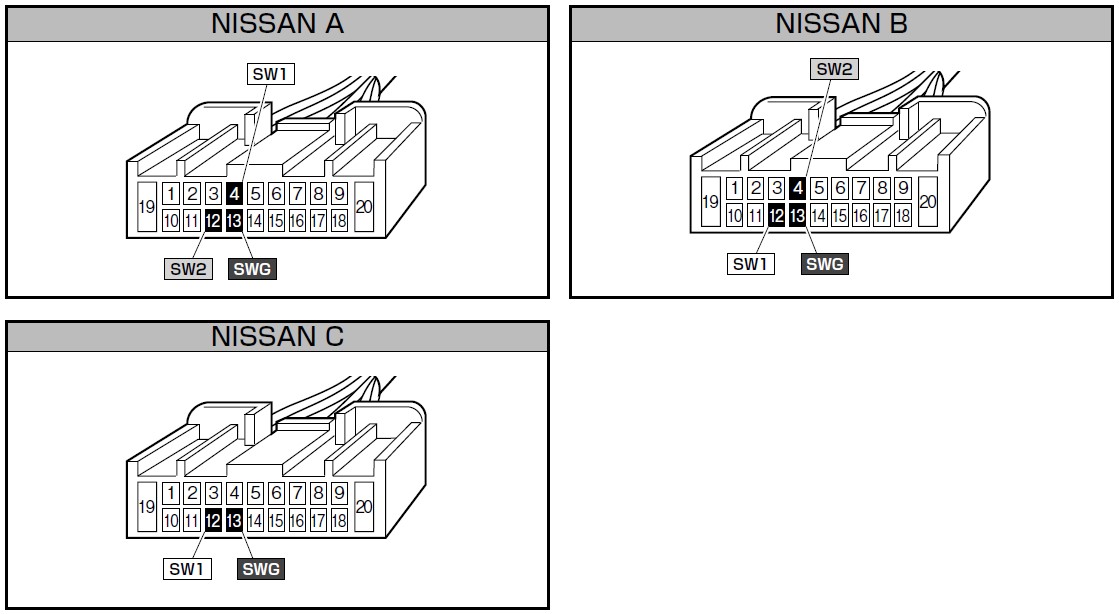 NISSAN A

SW1

19 1 2 3 4 5 6 7 8 9 20
10 11 12 13 14 15 16 17 18

SW2 SWG

NISSAN B

SW2

19 1 2 3 4 5 6 7 8 9 20
10 11 12 13 14 15 16 17 18

SW1 SWG

NISSAN C

19 1 2 3 4 5 6 7 8 9 20
10 11 12 13 14 15 16 17 18

SW1 SWG