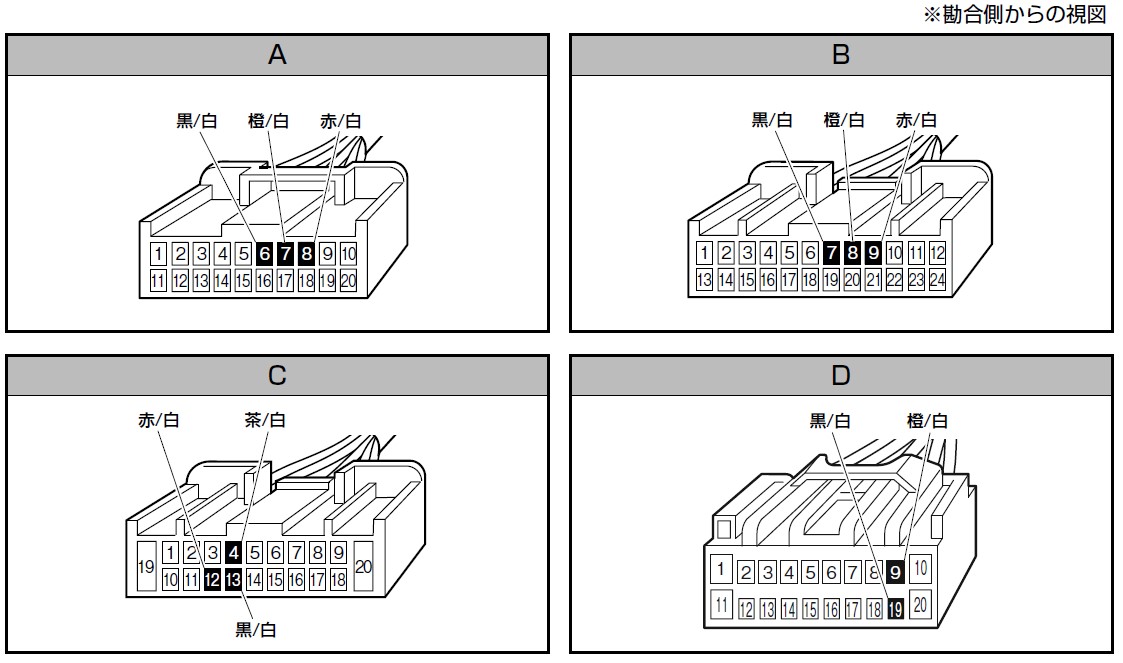 ※勘合側からの視図

A

黒/白 橙/白 赤/白

1 2 3 4 5 6 7 8 9 10
11 12 13 14 15 16 17 18 19 20

B

黒/白 橙/白 赤/白

1 2 3 4 5 6 7 8 9 10 11 12
13 14 15 16 17 18 19 20 21 22 23 24

C

赤/白 茶/白

19 1 2 3 4 5 6 7 8 9 20
10 11 12 13 14 15 16 17 18

黒/白

D

黒/白 橙/白

1 2 3 4 5 6 7 8 9 10
11 12 13 14 15 16 17 18 19 20