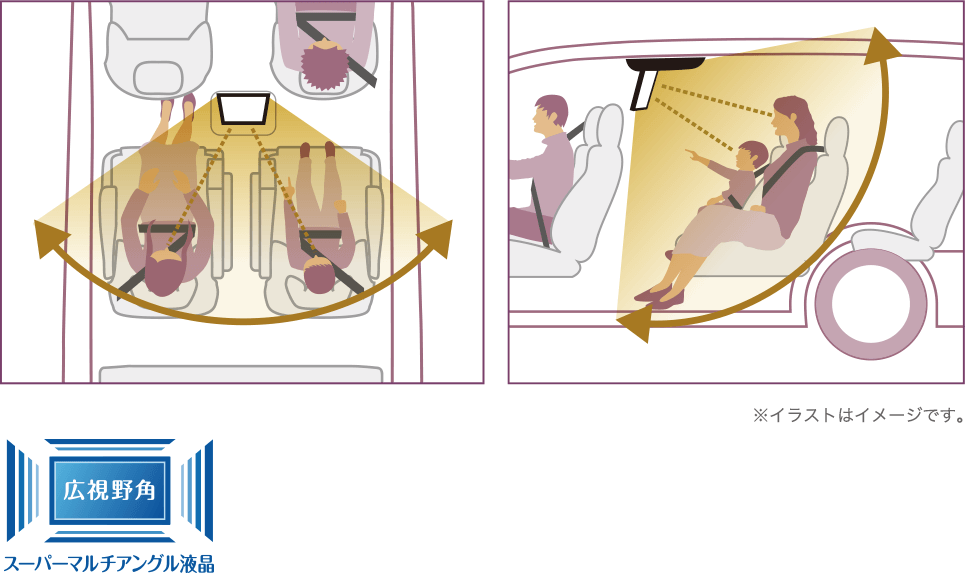 ※イラストはイメージです。

広視野角

スーパーマルチアングル液晶