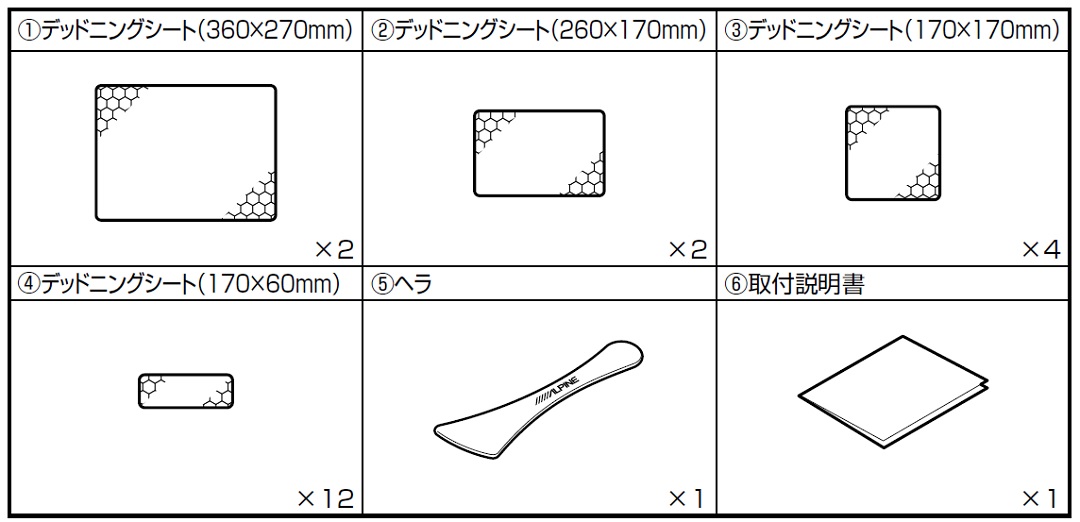 | ①デッドニングシート(360×270mm) | ②デッドニングシート(260×170mm) | ③デッドニングシート(170×170mm) |
|---|---|---|
| ×2 | ×2 | ×4 |
| ④デッドニングシート(170×60mm) | ⑤ヘラ | ⑥取付説明書 |
| ×12 | ALPINE ×1 | ×1 |