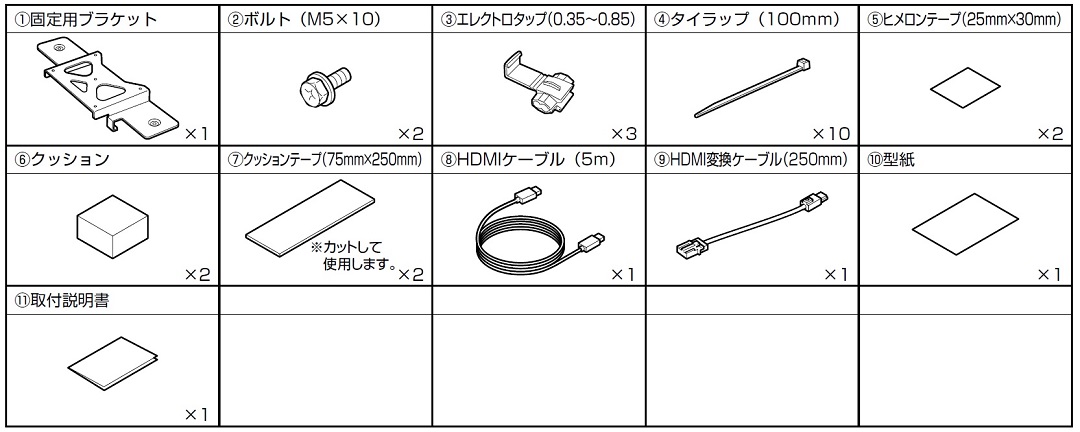 | ①固定用ブラケット | ②ボルト（M5×10） | ③エレクトロタップ(0.35~0.85) | ④タイラップ（100mm） | ⑤ヒメロンテープ(25mm×30mm) |
|---|---|---|---|---|
| ×1 | ×2 | ×3 | ×10 | ×2 |
| ⑥クッション | ⑦クッションテープ(75mm×250mm) | ⑧HDMIケーブル（5m） | ⑨HDMI変換ケーブル(250mm) | ⑩型紙 |
| ×2 | ※カットして使用します。×2 | ×1 | ×1 | ×1 |
| ⑪取付説明書 | | | | |
| ×1 | | | | |