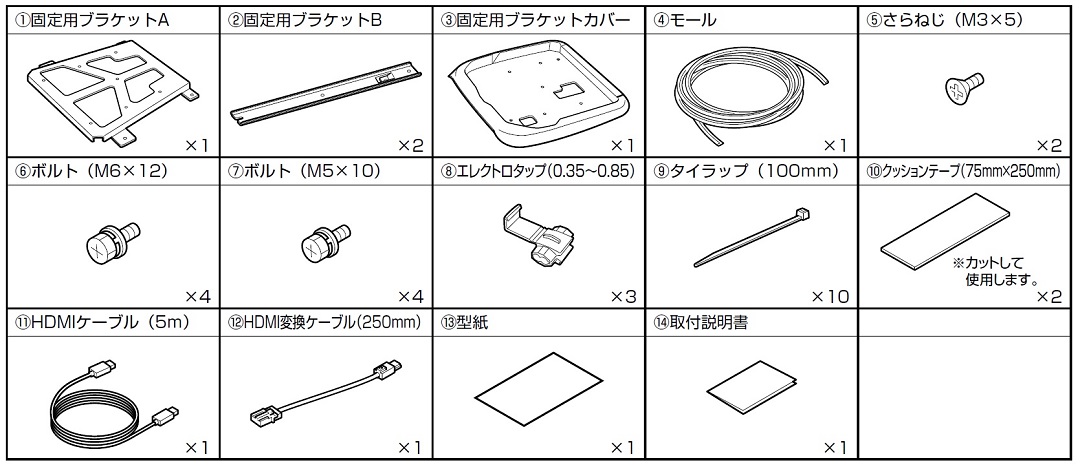 | ①固定用ブラケットA | ②固定用ブラケットB | ③固定用ブラケットカバー | ④モール | ⑤さらねじ（M3×5） |
|---|---|---|---|---|
| ×1 | ×2 | ×1 | ×1 | ×2 |
| ⑥ボルト（M6×12） | ⑦ボルト（M5×10） | ⑧エレクトロタップ(0.35~0.85) | ⑨タイラップ（100mm） | ⑩クッションテープ(75mm×250mm) |
| ×4 | ×4 | ×3 | ×10 | ※カットして使用します。 ×2 |
| ⑪HDMIケーブル（5m） | ⑫HDMI変換ケーブル(250mm) | ⑬型紙 | ⑭取付説明書 | |
| ×1 | ×1 | ×1 | ×1 | |