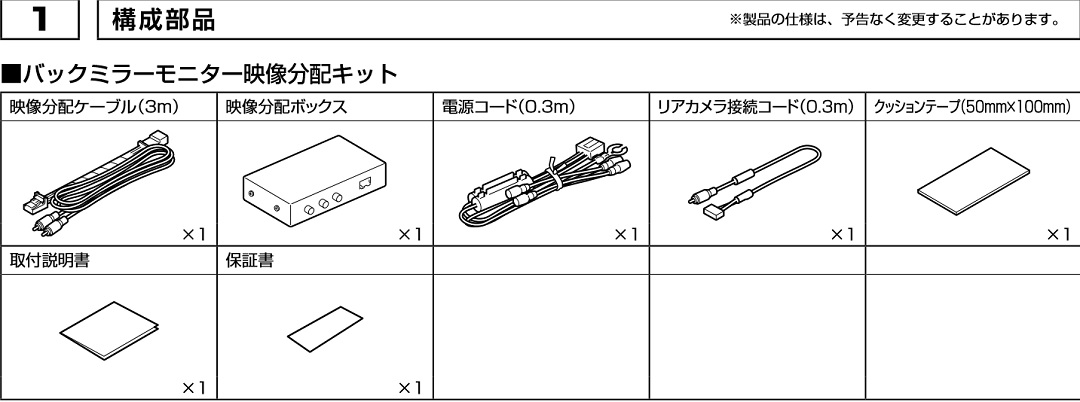 1 構成部品

※製品の仕様は、予告なく変更することがあります。

■バックミラーモニター映像分配キット

| 映像分配ケーブル(3m) | 映像分配ボックス | 電源コード(0.3m) | リアカメラ接続コード(0.3m) | クッションテープ(50mm×100mm) |
|---|---|---|---|---|
| ×1 | ×1 | ×1 | ×1 | ×1 |
| 取付説明書 | 保証書 | | | |
| ×1 | ×1 | | | |